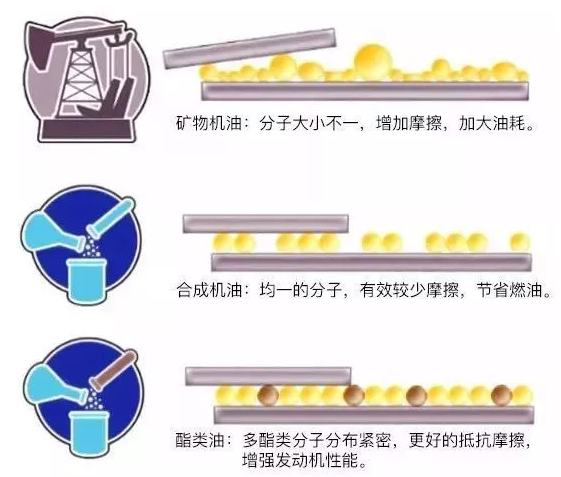 矿物机油：分子大小不一，增加摩擦，加大油耗。

合成机油：均一的分子，有效较少摩擦，节省燃油。

酯类油：多酯类分子分布紧密，更好的抵抗摩擦，增强发动机性能。